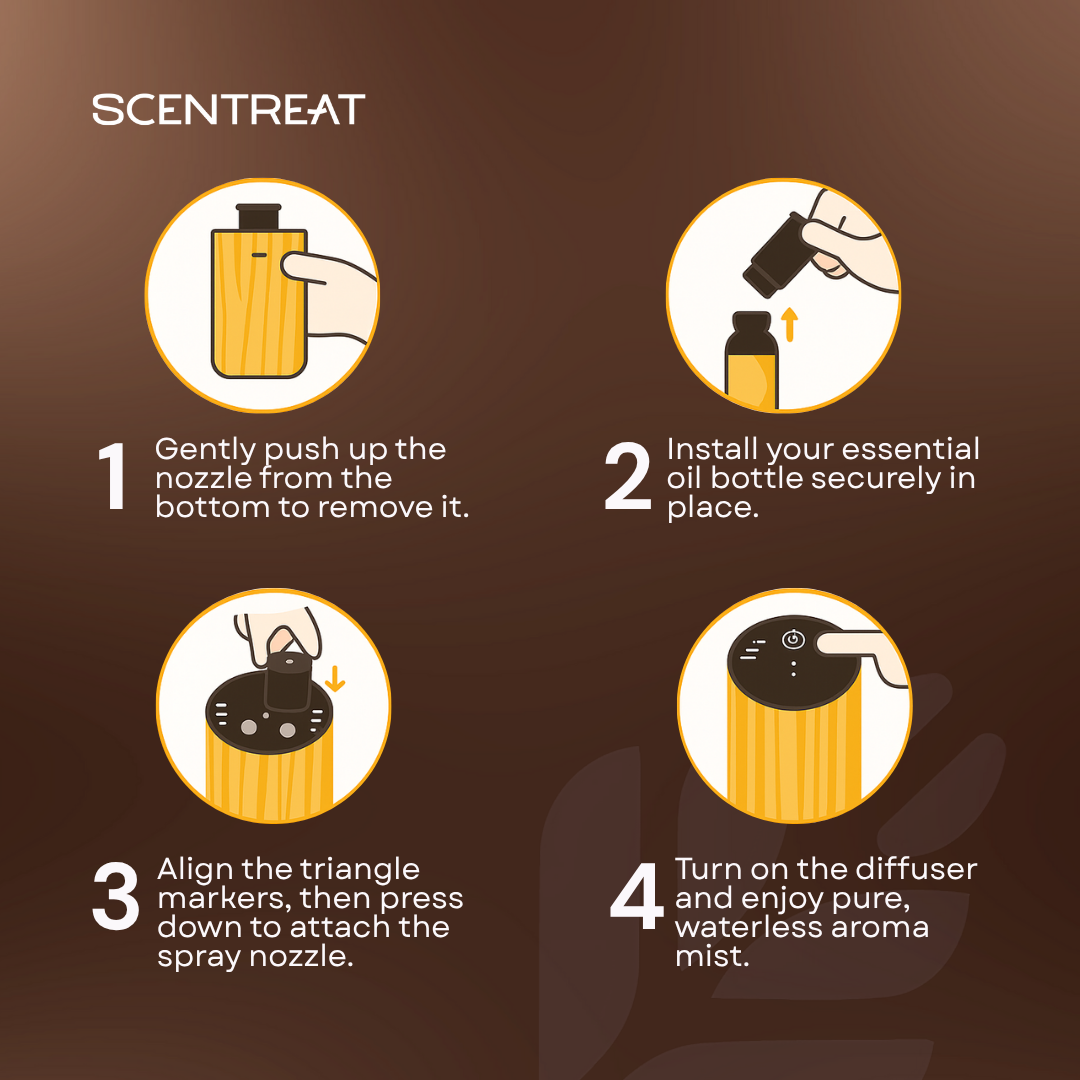 SCENTREAT

1 Gently push up the nozzle from the bottom to remove it.

2 Install your essential oil bottle securely in place.

3 Align the triangle markers, then press down to attach the spray nozzle.

4 Turn on the diffuser and enjoy pure, waterless aroma mist.